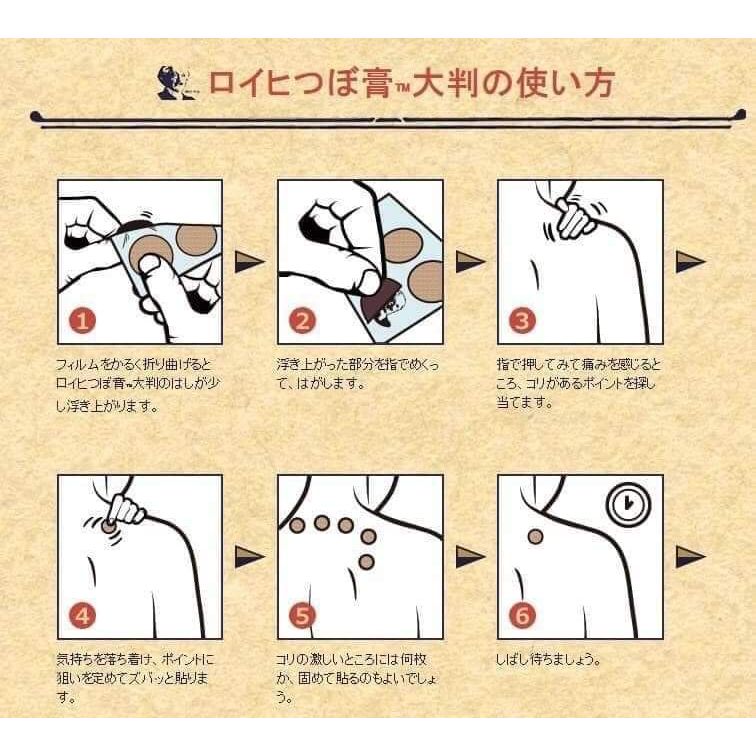 ロイヒつぼ膏™大判の使い方

1
フィルムをかるく折り曲げるとロイヒつぼ膏™大判のはしが少し浮き上がります。

2
浮き上がった部分を指でめくって、はがします。

3
指で押してみて痛みを感じるところ、コリがあるポイントを探し当てます。

4
気持ちを落ち着け、ポイントに狙いを定めてズバッと貼ります。

5
コリの激しいところには何枚か、固めて貼るのもよいでしょう。

6
しばし待ちましょう。