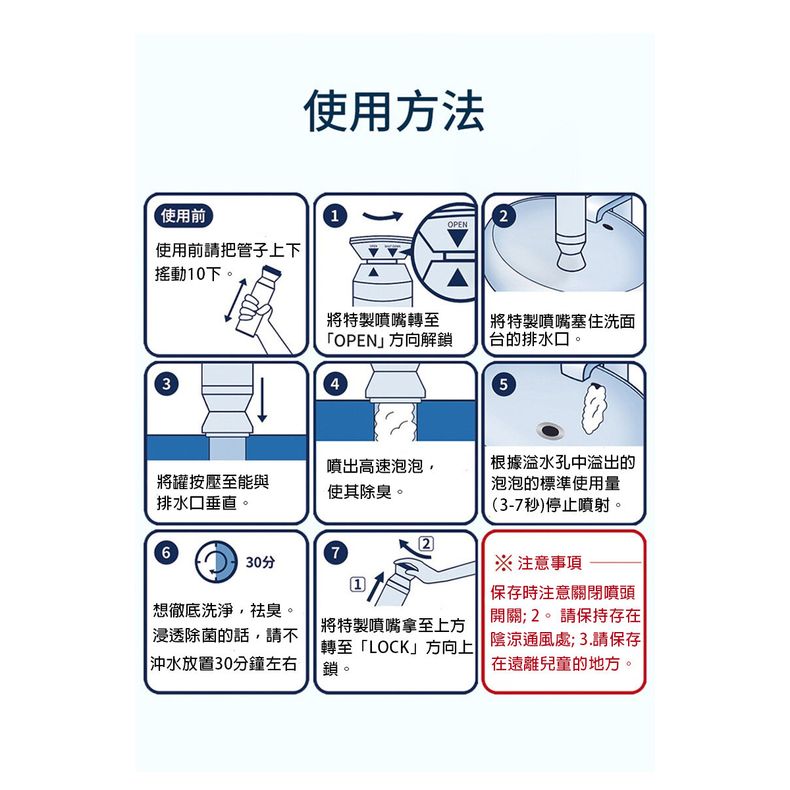 使用方法

使用前

使用前請把管子上下搖動10下。

1

OPEN

將特製噴嘴轉至「OPEN」方向解鎖

2

將特製噴嘴塞住洗面台的排水口。

3

將罐按壓至能與排水口垂直。

4

噴出高速泡泡，使其除臭。

5

根據溢水孔中溢出的泡泡的標準使用量(3-7秒)停止噴射。

6

30分

想徹底洗淨，祛臭。浸透除菌的話，請不沖水放置30分鐘左右

7

2

1

將特製噴嘴拿至上方轉至「LOCK」方向上鎖。

※ 注意事項

保存時注意關閉噴頭開關; 2。 請保持存在陰涼通風處; 3.請保存在遠離兒童的地方。